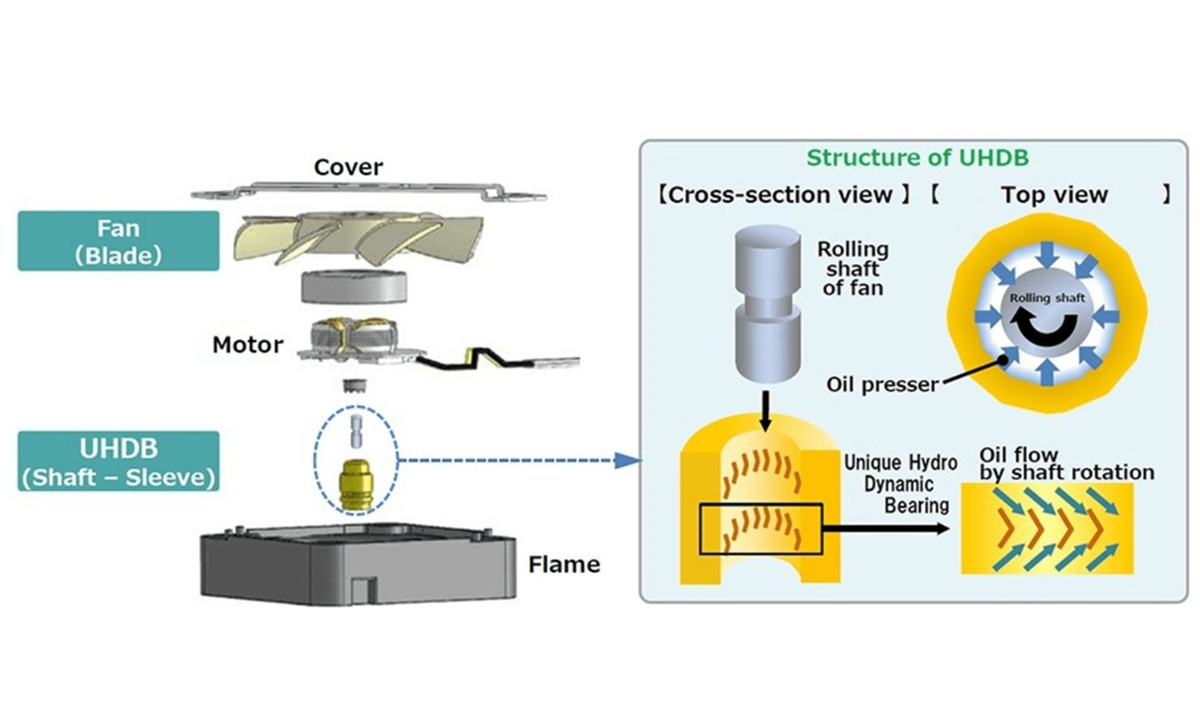 Cover

Fan
(Blade)

Motor

UHDB
(Shaft – Sleeve)

Flame

Structure of UHDB

【Cross-section view 】【 Top view 】

Rolling shaft of fan

Rolling shaft

Oil presser

Unique Hydro Dynamic Bearing

Oil flow by shaft rotation