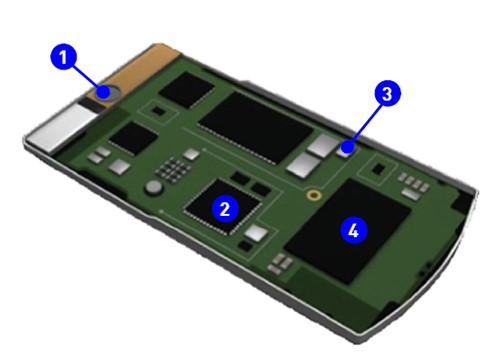 1
3
2
4