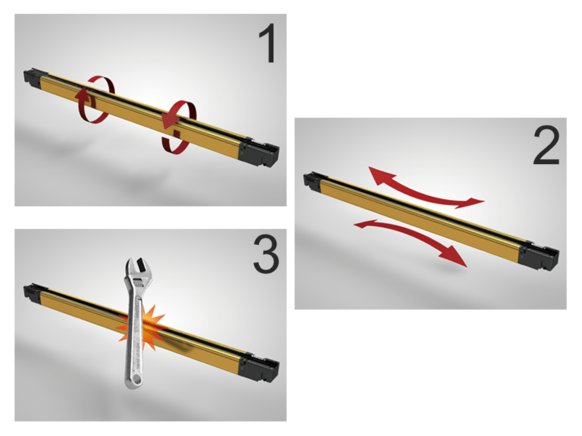 1

2

3