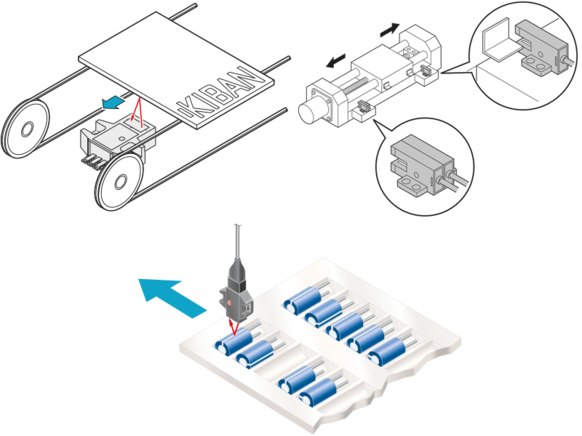 KIBAN