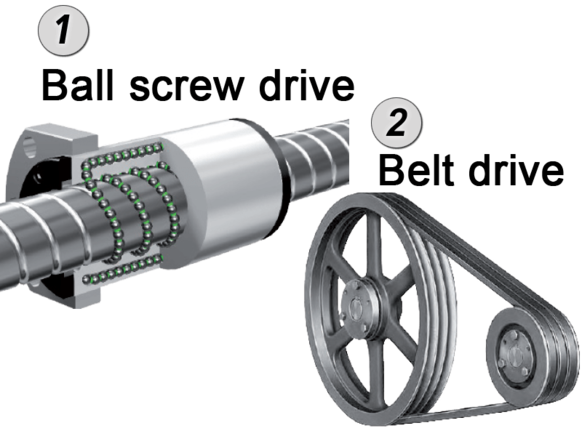 1
Ball screw drive

2
Belt drive