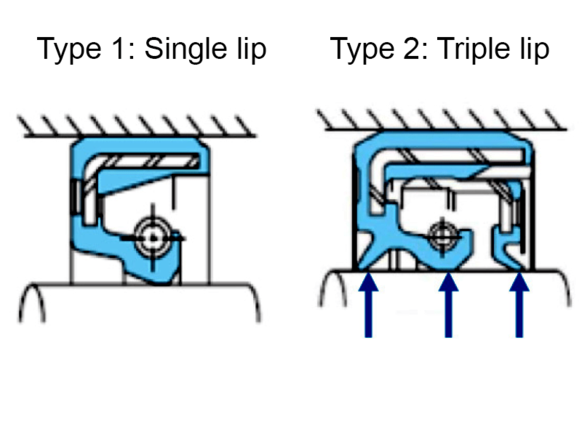 Type 1: Single lip

Type 2: Triple lip