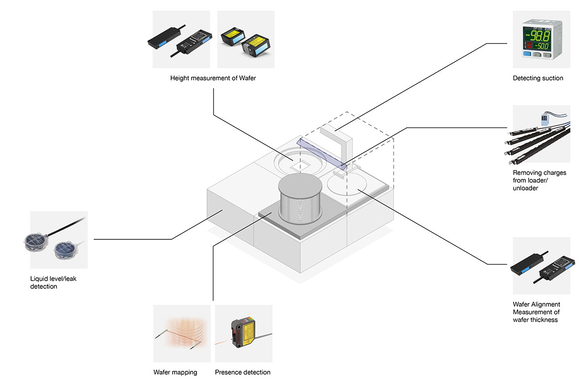 Height measurement of Wafer

-98.8
-50.0

Detecting suction

Removing charges from loader/ unloader

Liquid level/leak detection

Wafer Alignment Measurement of wafer thickness

Wafer mapping

Presence detection