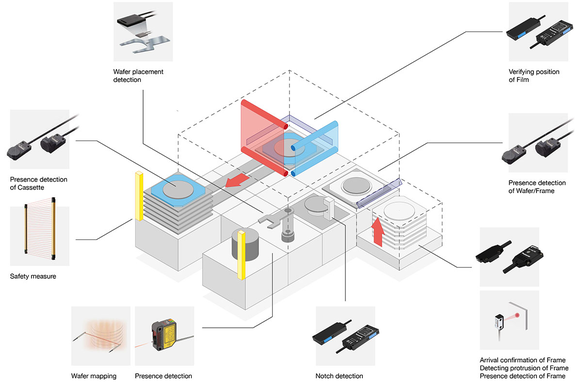 Wafer placement detection

Verifying position of Film

Presence detection of Cassette

Presence detection of Wafer/Frame

Safety measure

Wafer mapping

Presence detection

Notch detection

Arrival confirmation of Frame
Detecting protrusion of Frame
Presence detection of Frame