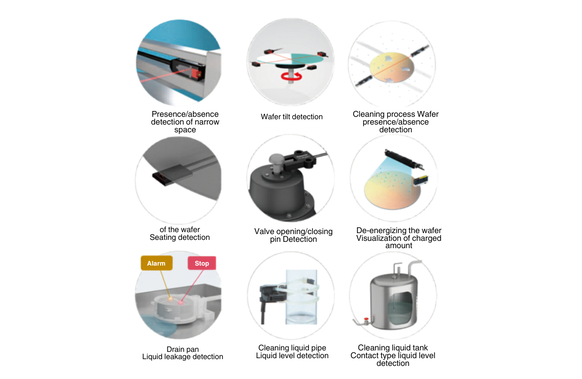 Presence/absence detection of narrow space

Wafer tilt detection

Cleaning process Wafer presence/absence detection

of the wafer
Seating detection

Valve opening/closing pin Detection

De-energizing the wafer
Visualization of charged amount

Alarm

Stop

Drain pan
Liquid leakage detection

Cleaning liquid pipe
Liquid level detection

Cleaning liquid tank
Contact type liquid level detection