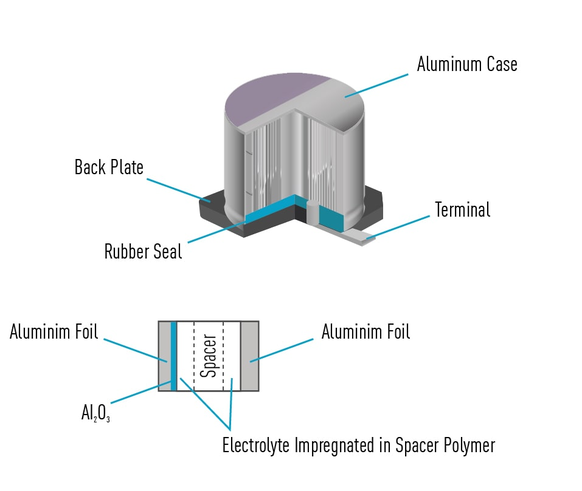 Aluminum Case

Back Plate

Terminal

Rubber Seal

Aluminim Foil

Spacer

Aluminim Foil

$Al_2O_3$

Electrolyte Impregnated in Spacer Polymer